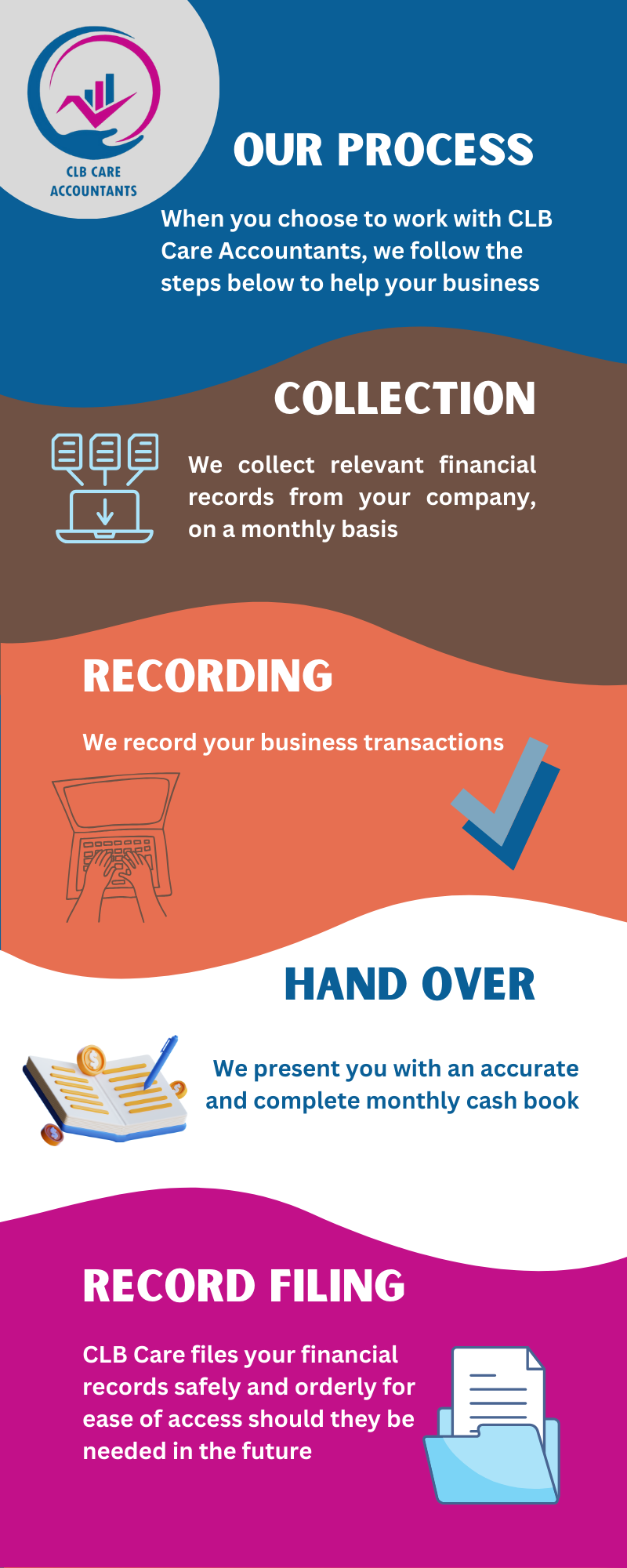 CLB CARE ACCOUNTANTS

OUR PROCESS

When you choose to work with CLB Care Accountants, we follow the steps below to help your business

COLLECTION

We collect relevant financial records from your company, on a monthly basis

RECORDING

We record your business transactions

HAND OVER

We present you with an accurate and complete monthly cash book

RECORD FILING

CLB Care files your financial records safely and orderly for ease of access should they be needed in the future